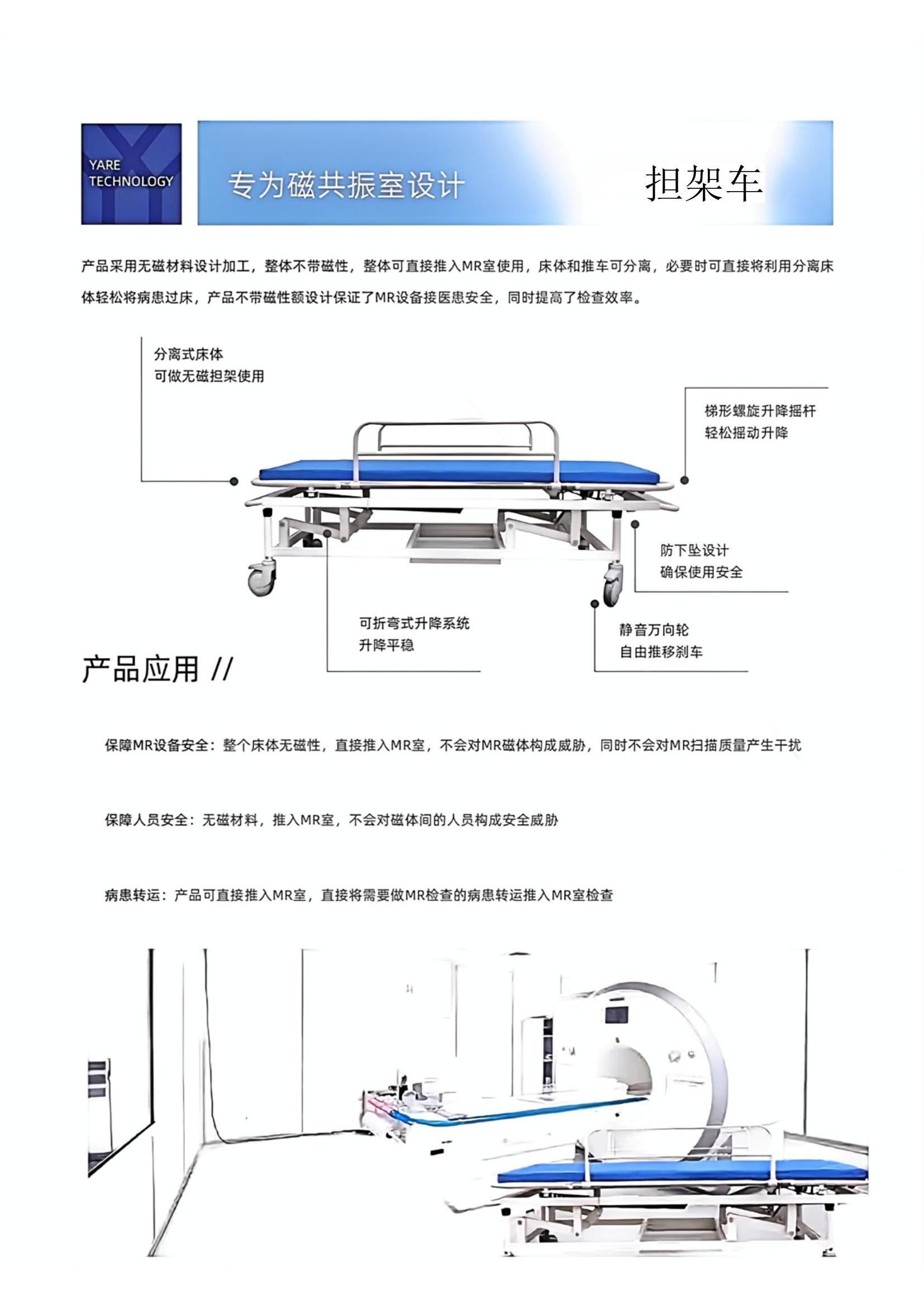 YARE
TECHNOLOGY

专为磁共振室设计

担架车

产品采用无磁材料设计加工，整体不带磁性，整体可直接推入MR室使用，床体和推车可分离，必要时可直接将利用分离床体轻松将病患过床，产品不带磁性额设计保证了MR设备接医患安全，同时提高了检查效率。

分离式床体
可做无磁担架使用

梯形螺旋升降摇杆
轻松摇动升降

防下坠设计
确保使用安全

可折弯式升降系统
升降平稳

静音万向轮
自由推移刹车

产品应用 //

保障MR设备安全：整个床体无磁性，直接推入MR室，不会对MR磁体构成威胁，同时不会对MR扫描质量产生干扰

保障人员安全：无磁材料，推入MR室，不会对磁体间的人员构成安全威胁

病患转运：产品可直接推入MR室，直接将需要做MR检查的病患转运推入MR室检查